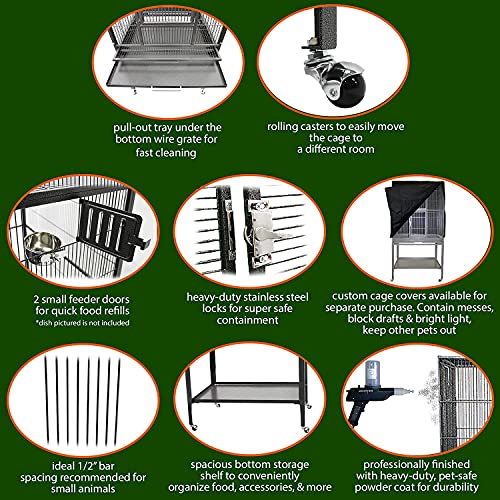 pull-out tray under the bottom wire grate for fast cleaning

rolling casters to easily move the cage to a different room

2 small feeder doors for quick food refills
*dish pictured is not included

heavy-duty stainless steel locks for super safe containment

custom cage covers available for separate purchase. Contain messes, block drafts & bright light, keep other pets out

ideal 1/2" bar spacing recommended for small animals

spacious bottom storage shelf to conveniently organize food, accessories, & more

professionally finished with heavy-duty, pet-safe powder coat for durability